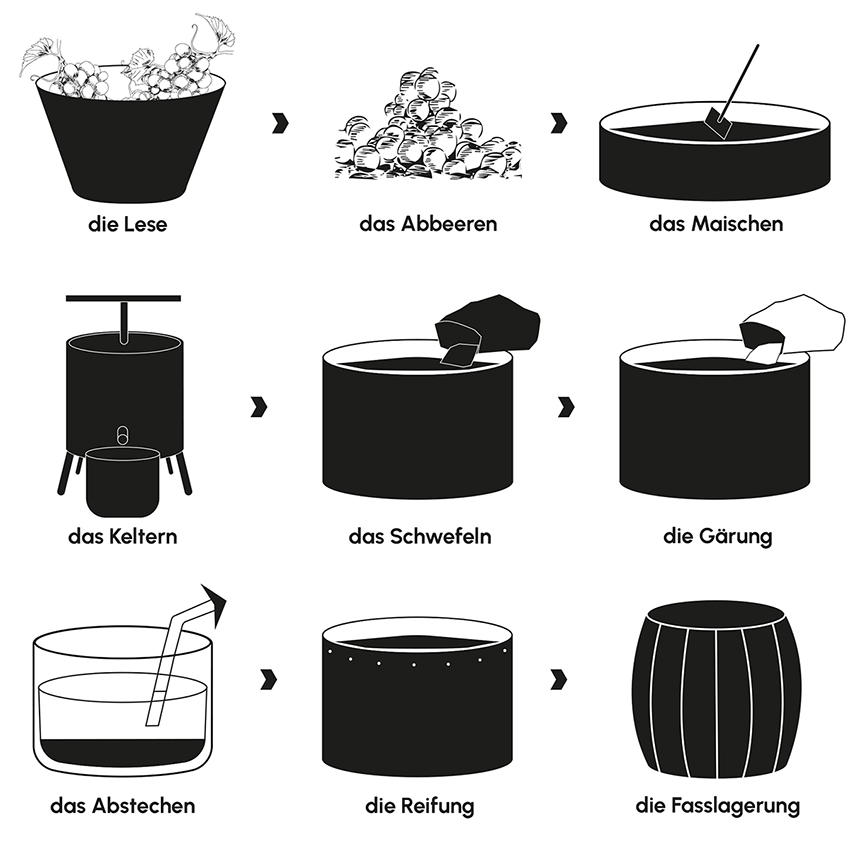 die Lese

das Abbeeren

das Maischen

das Keltern

das Schwefeln

die Gärung

das Abstechen

die Reifung

die Fasslagerung